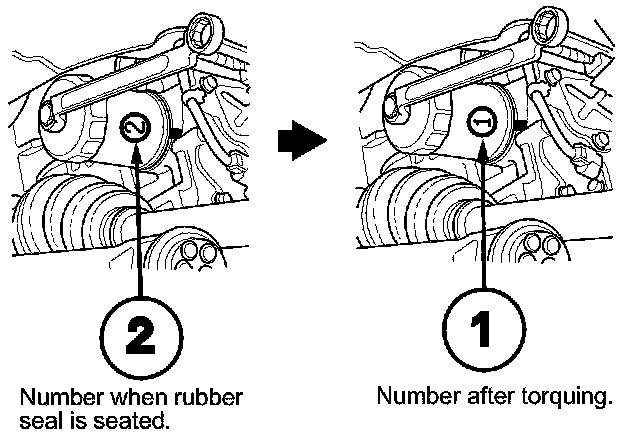 2

2

Number when rubber seal is seated.

1

1

Number after torquing.