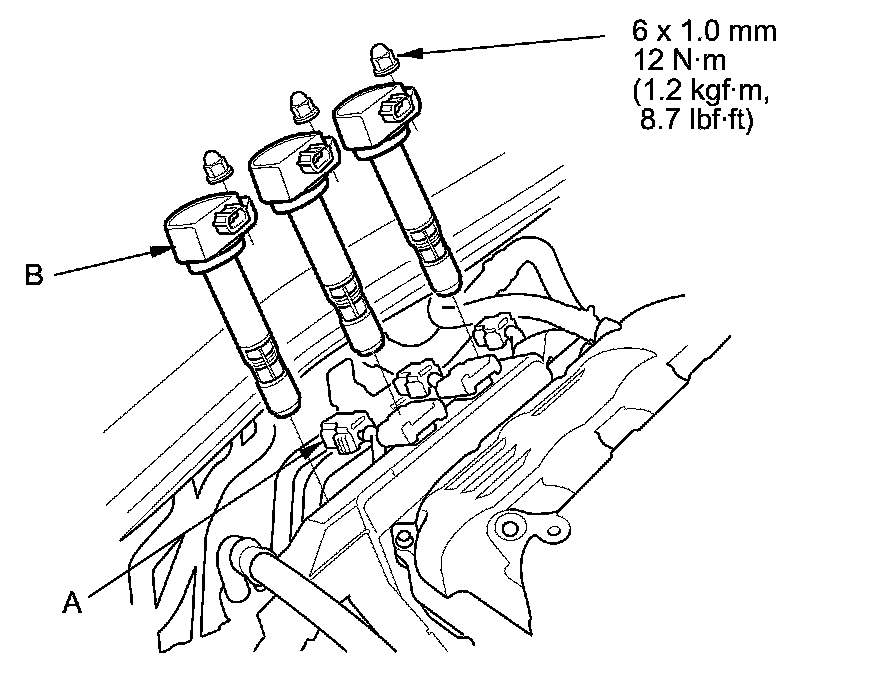 6 x 1.0 mm
12 N·m
(1.2 kgf·m,
8.7 lbf·ft)

B

A