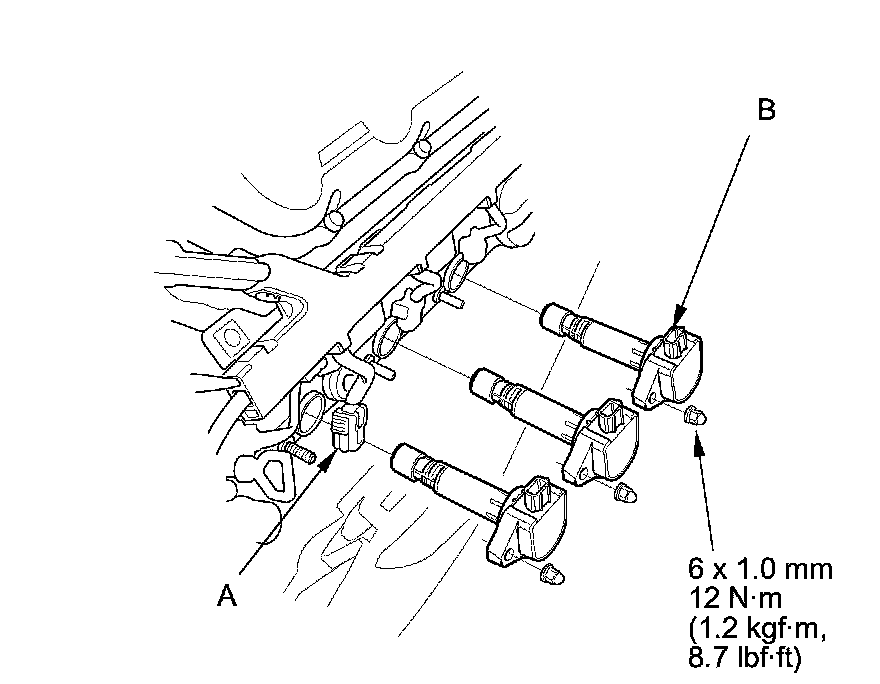 B

A

6 x 1.0 mm
12 N·m
(1.2 kgf·m,
8.7 lbf·ft)