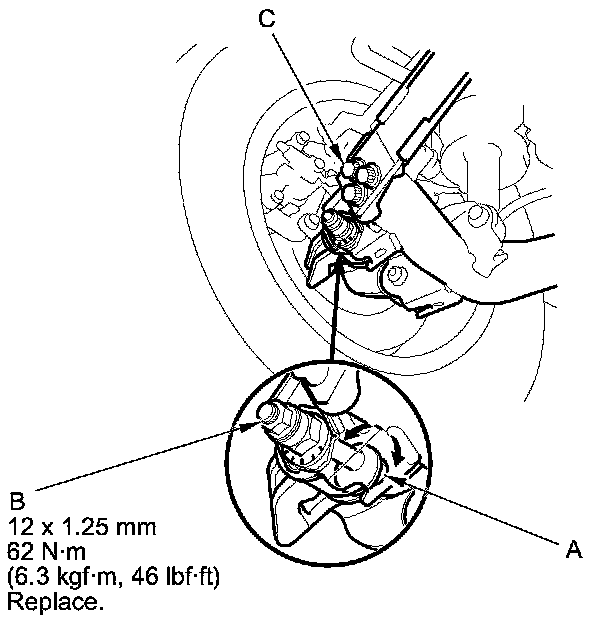 C

B
12 x 1.25 mm
62 N·m
(6.3 kgf·m, 46 lbf·ft)
Replace.

A