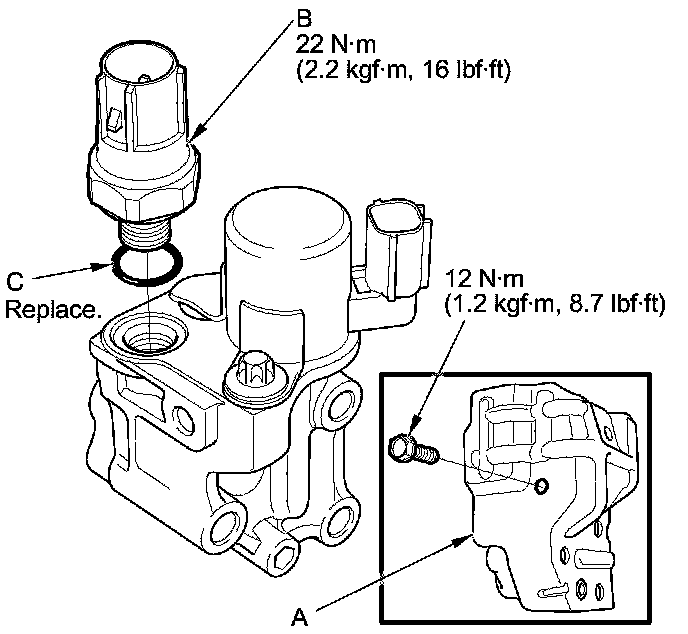 B
22 N·m
(2.2 kgf·m, 16 lbf·ft)

C
Replace.

12 N·m
(1.2 kgf·m, 8.7 lbf·ft)

A