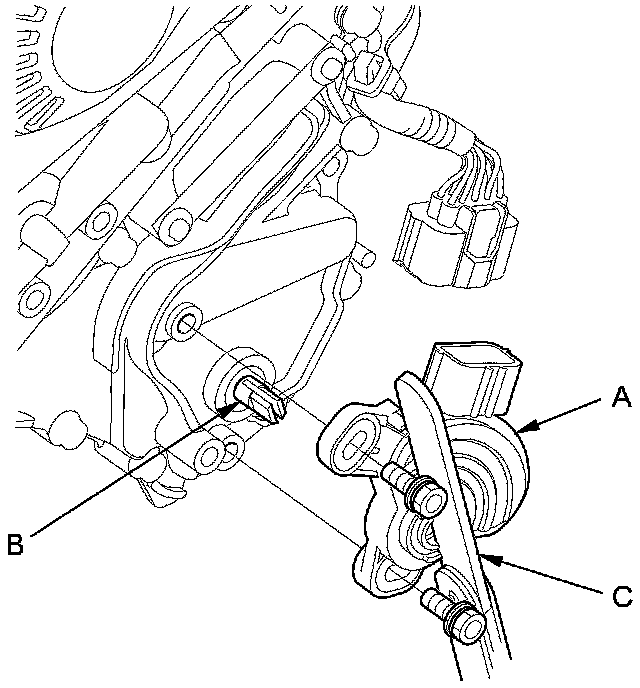 A
B
C