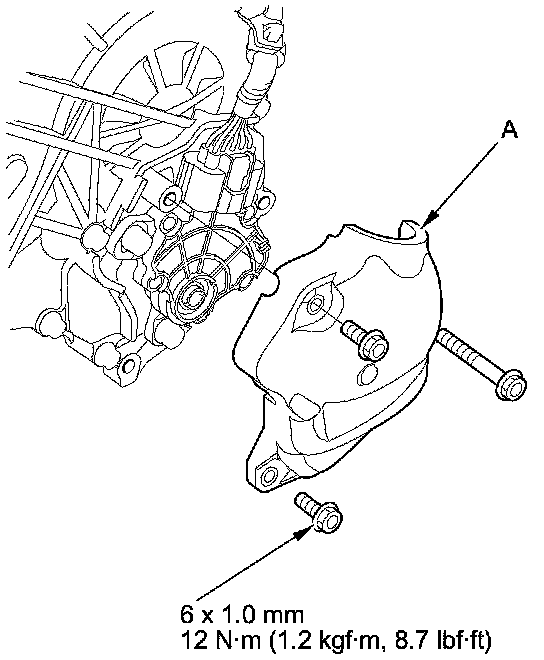 A

6 x 1.0 mm
12 N·m (1.2 kgf·m, 8.7 lbf·ft)