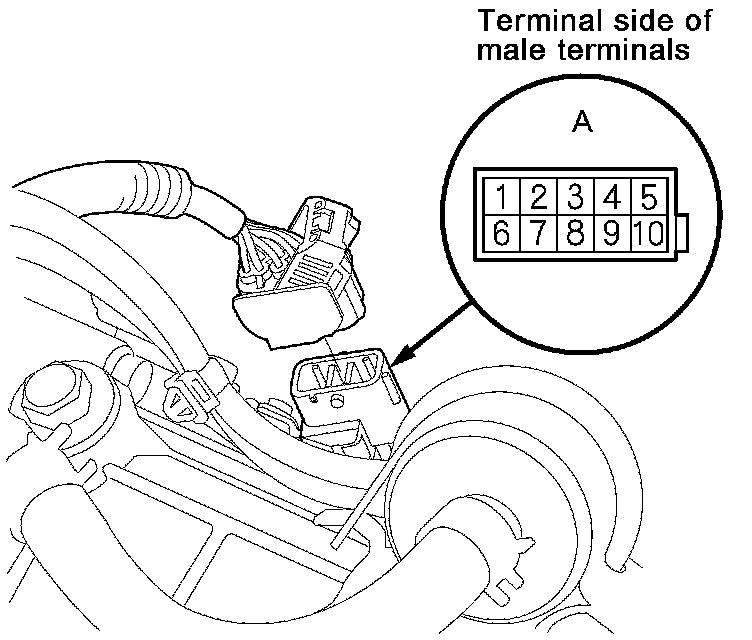 Terminal side of male terminals

A

| 1 | 2 | 3 | 4 | 5 |
|---|---|---|---|---|
| 6 | 7 | 8 | 9 | 10 |