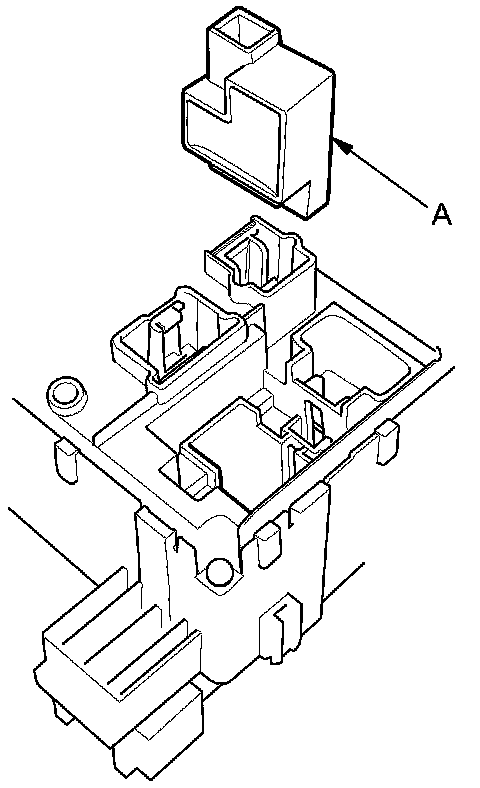 A