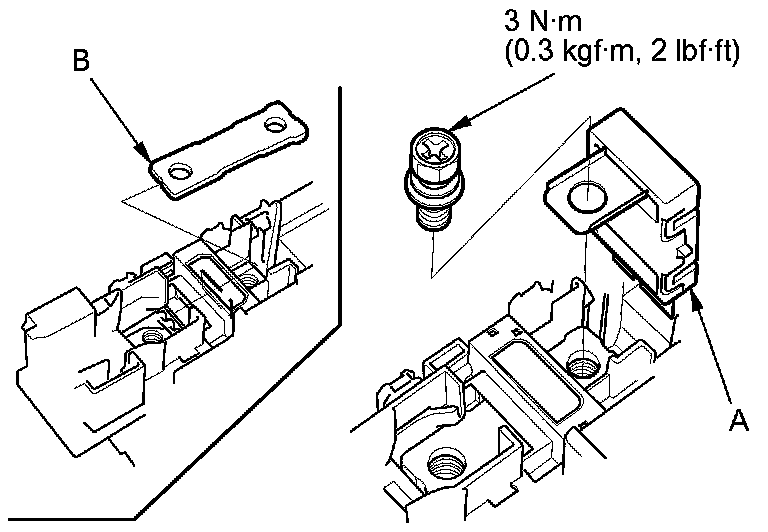 B

3 N·m
(0.3 kgf·m, 2 lbf·ft)

A