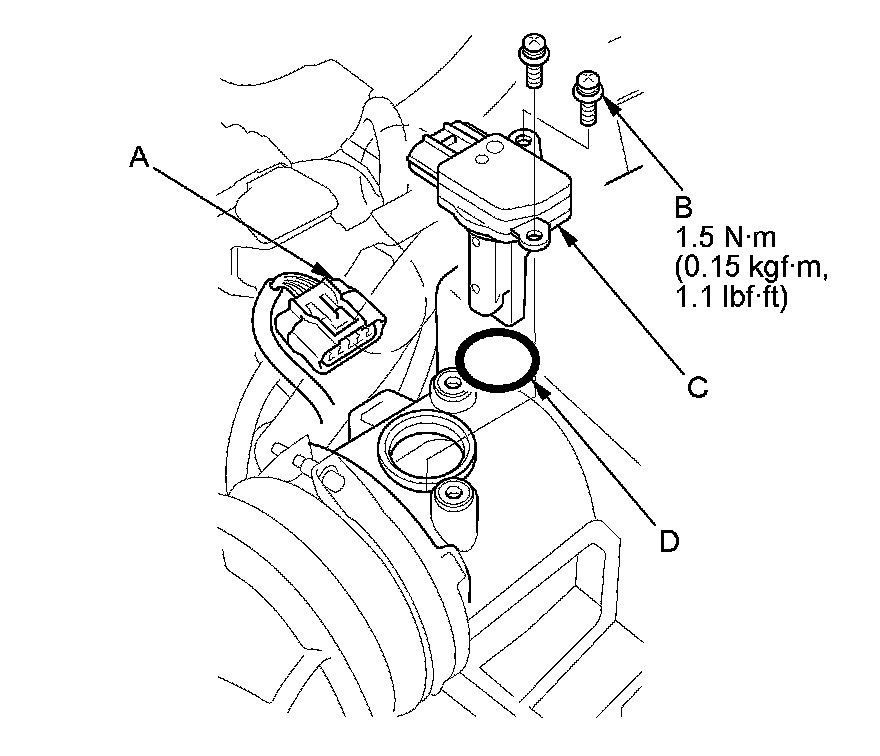 A

B
1.5 N·m
(0.15 kgf·m,
1.1 lbf·ft)

C

D