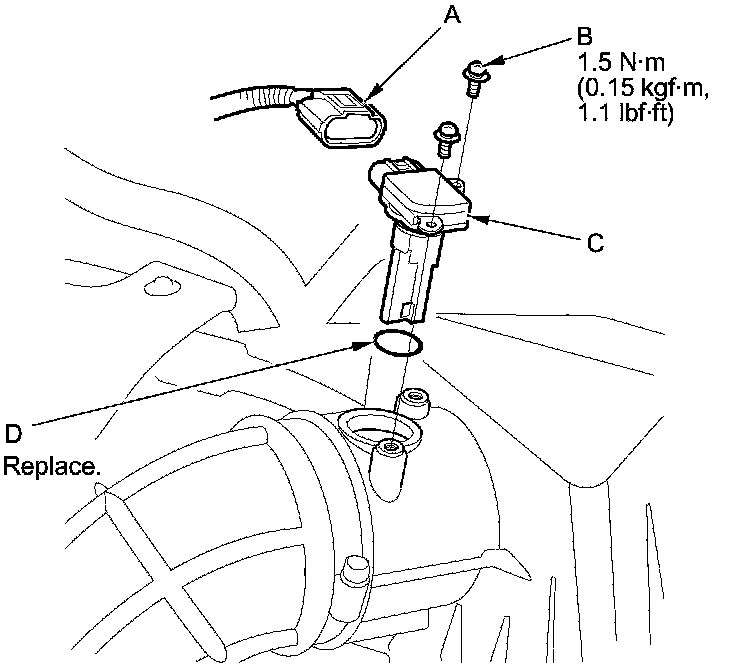 A

B
1.5 N·m
(0.15 kgf·m,
1.1 lbf·ft)

C

D
Replace.