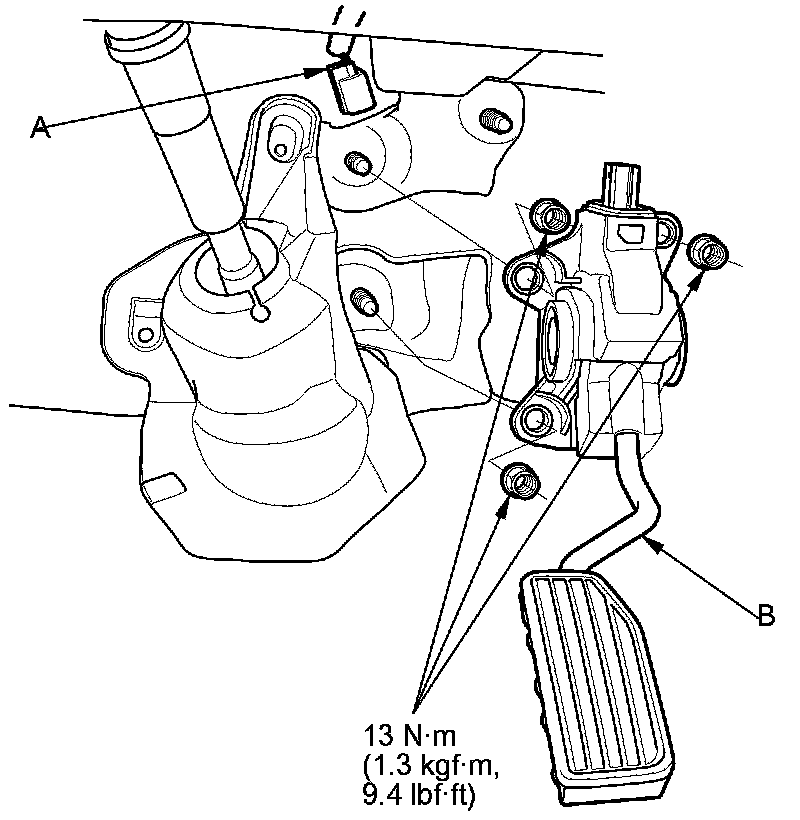 A

B

13 N·m
(1.3 kgf·m,
9.4 lbf·ft)