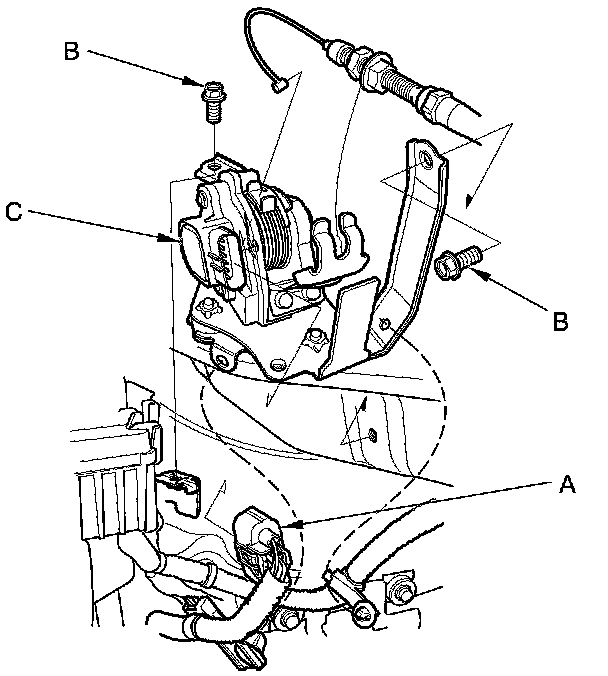 B
C
B
A