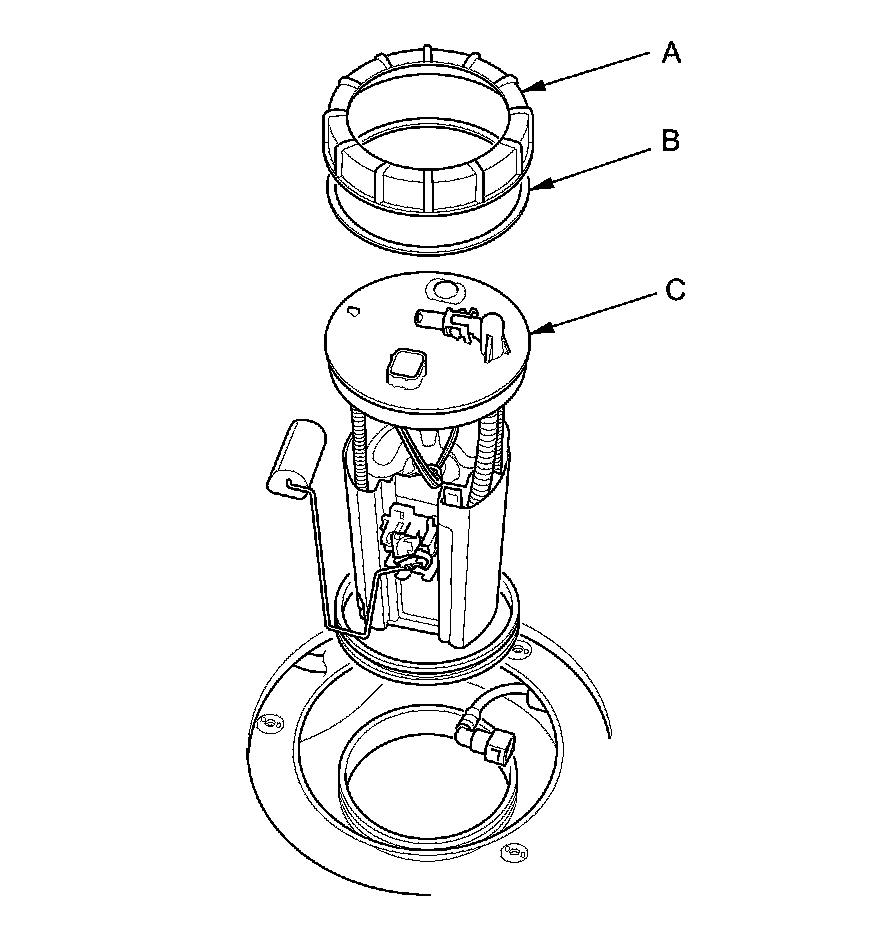 A
B
C