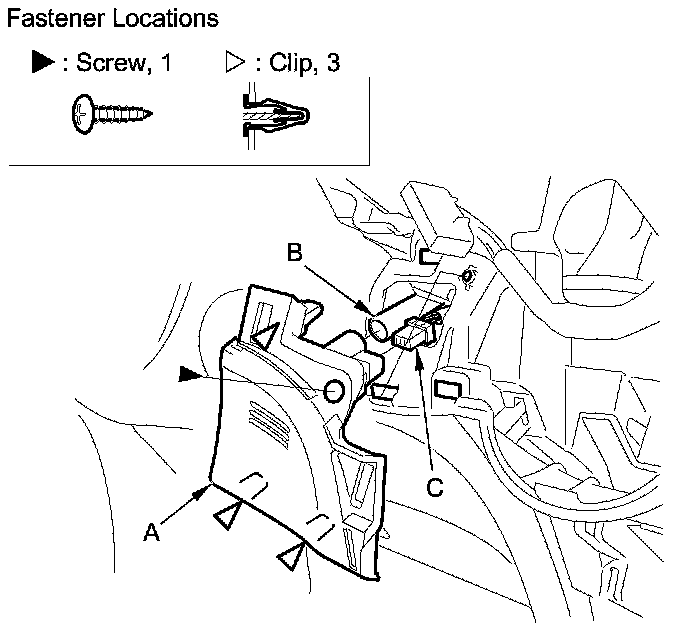 Fastener Locations

▶ : Screw, 1 ▷ : Clip, 3

B

C

A