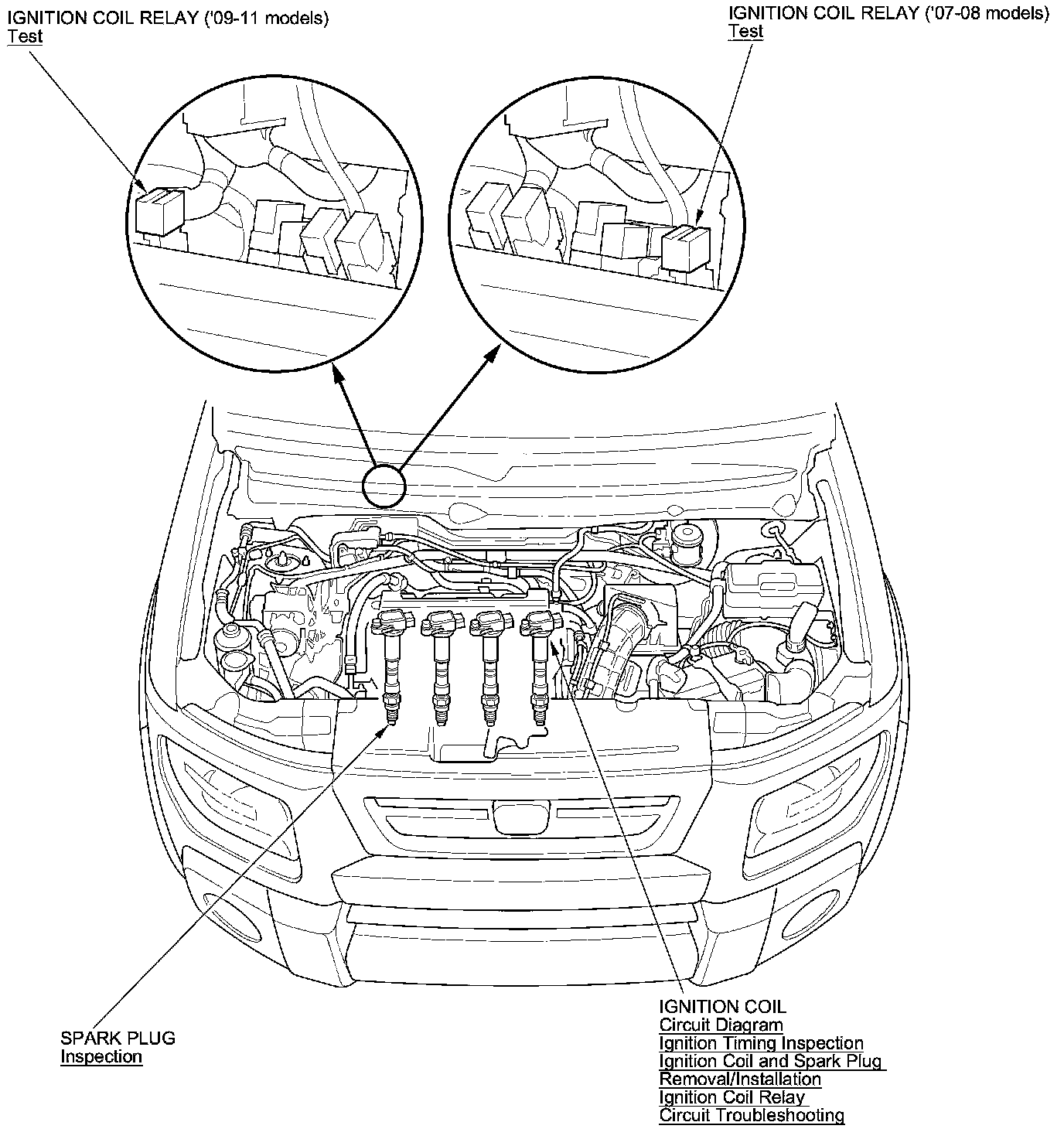 IGNITION COIL RELAY ('09-11 models)
Test

IGNITION COIL RELAY ('07-08 models)
Test

SPARK PLUG
Inspection

IGNITION COIL
Circuit Diagram
Ignition Timing Inspection
Ignition Coil and Spark Plug Removal/Installation
Ignition Coil Relay Circuit Troubleshooting