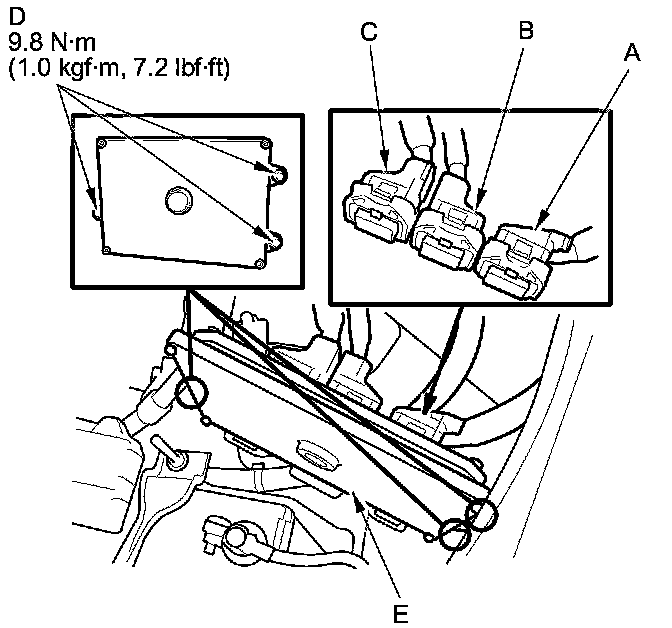 D
9.8 N·m
(1.0 kgf·m, 7.2 lbf·ft)

C

B

A

E