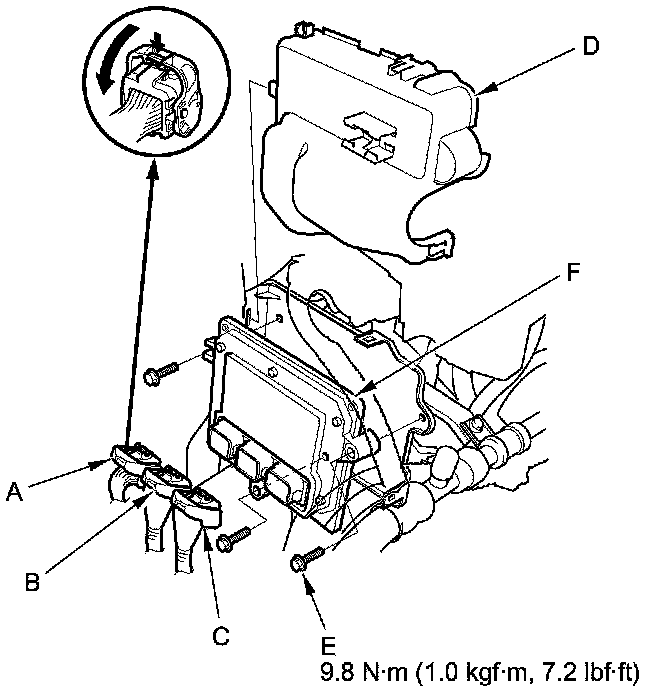 D

F

A

B

C

E

9.8 N·m (1.0 kgf·m, 7.2 lbf·ft)