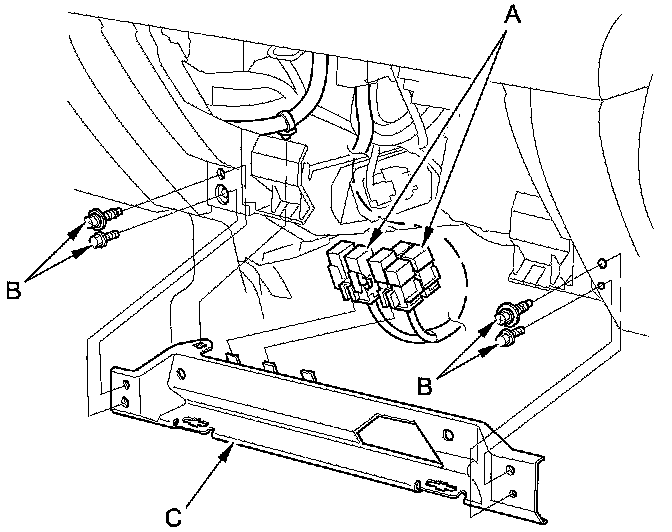 A

B

B

C