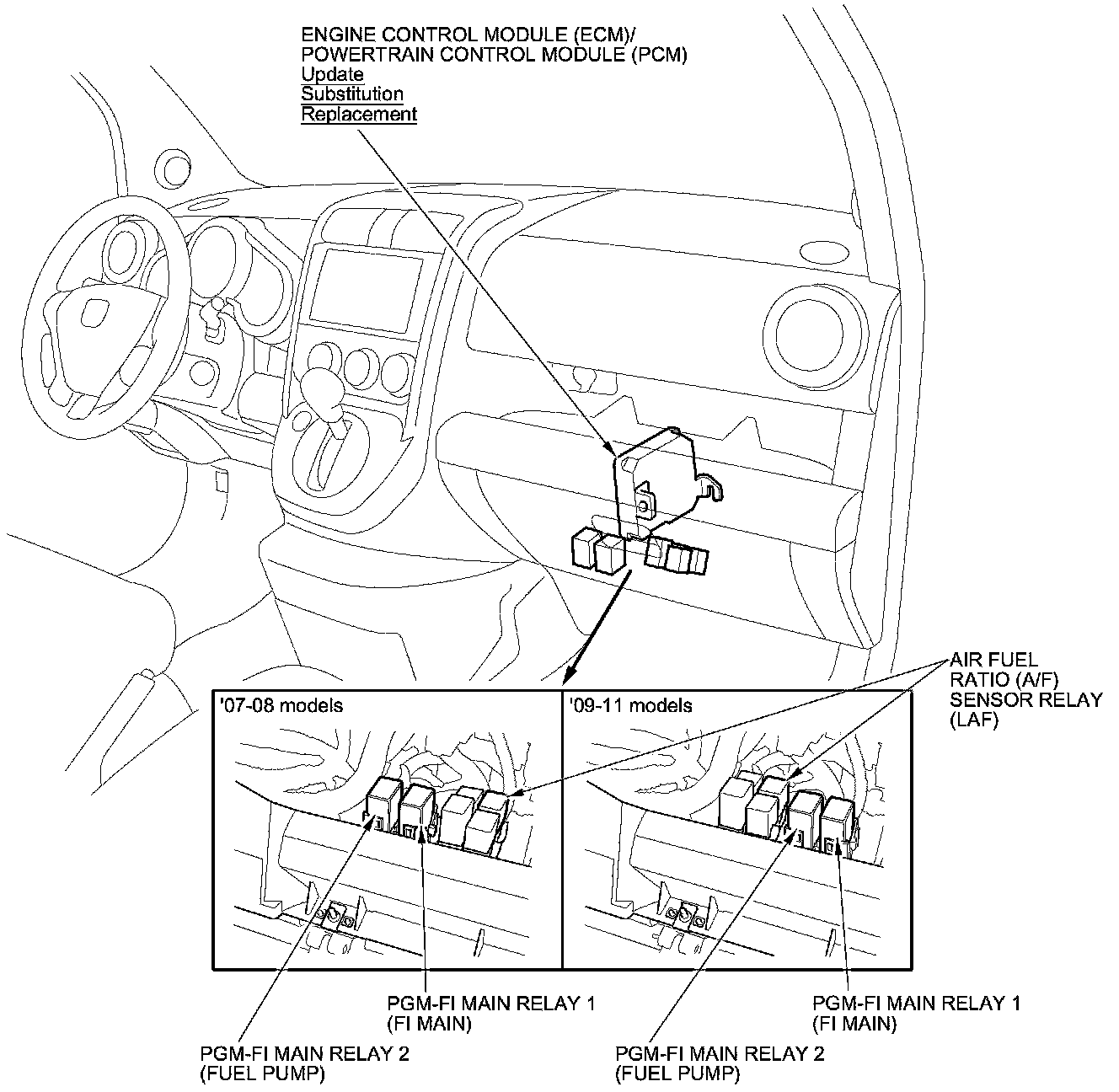 ENGINE CONTROL MODULE (ECM)/
POWERTRAIN CONTROL MODULE (PCM)
Update
Substitution
Replacement

AIR FUEL
RATIO (A/F)
SENSOR RELAY
(LAF)

'07-08 models

'09-11 models

PGM-FI MAIN RELAY 1
(FI MAIN)

PGM-FI MAIN RELAY 2
(FUEL PUMP)

PGM-FI MAIN RELAY 1
(FI MAIN)

PGM-FI MAIN RELAY 2
(FUEL PUMP)