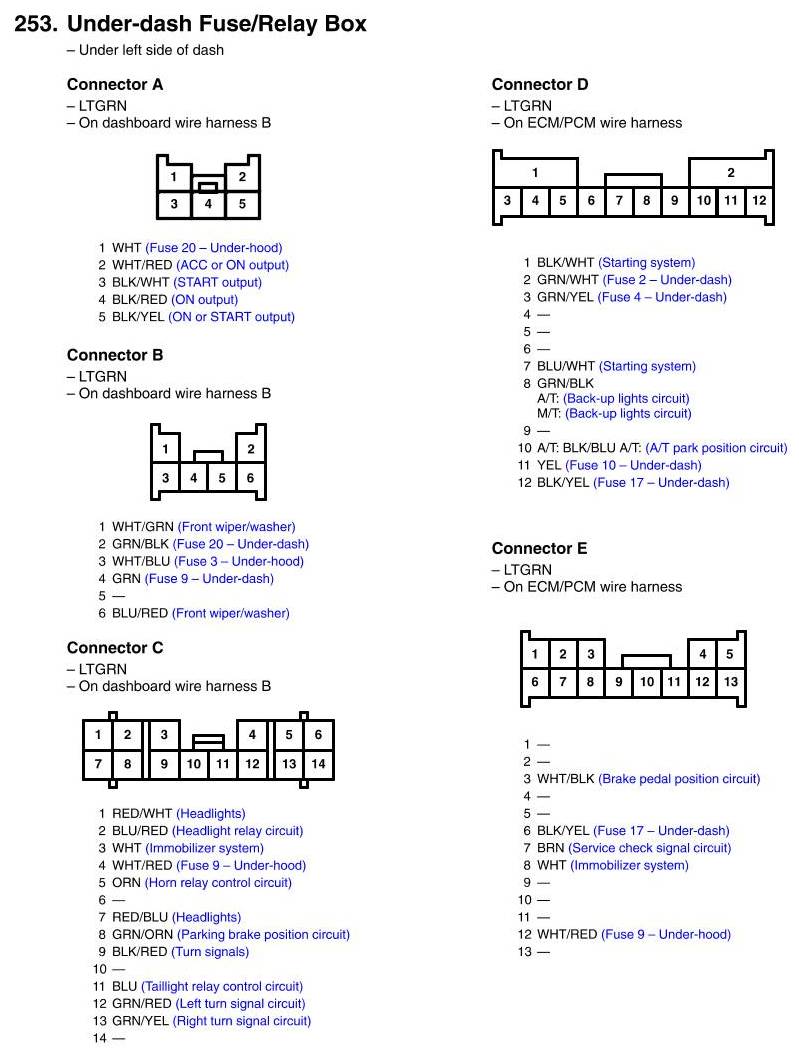 253. Under-dash Fuse/Relay Box
– Under left side of dash

Connector A
– LTGRN
– On dashboard wire harness B

1 2
3 4 5

1 WHT (Fuse 20 – Under-hood)
2 WHT/RED (ACC or ON output)
3 BLK/WHT (START output)
4 BLK/RED (ON output)
5 BLK/YEL (ON or START output)

Connector B
– LTGRN
– On dashboard wire harness B

1 2
3 4 5 6

1 WHT/GRN (Front wiper/washer)
2 GRN/BLK (Fuse 20 – Under-dash)
3 WHT/BLU (Fuse 3 – Under-hood)
4 GRN (Fuse 9 – Under-dash)
5 —
6 BLU/RED (Front wiper/washer)

Connector C
– LTGRN
– On dashboard wire harness B

1 2 3 4 5 6
7 8 9 10 11 12 13 14

1 RED/WHT (Headlights)
2 BLU/RED (Headlight relay circuit)
3 WHT (Immobilizer system)
4 WHT/RED (Fuse 9 – Under-hood)
5 ORN (Horn relay control circuit)
6 —
7 RED/BLU (Headlights)
8 GRN/ORN (Parking brake position circuit)
9 BLK/RED (Turn signals)
10 —
11 BLU (Taillight relay control circuit)
12 GRN/RED (Left turn signal circuit)
13 GRN/YEL (Right turn signal circuit)
14 —

Connector D
– LTGRN
– On ECM/PCM wire harness

1 2
3 4 5 6 7 8 9 10 11 12

1 BLK/WHT (Starting system)
2 GRN/WHT (Fuse 2 – Under-dash)
3 GRN/YEL (Fuse 4 – Under-dash)
4 —
5 —
6 —
7 BLU/WHT (Starting system)
8 GRN/BLK
A/T: (Back-up lights circuit)
M/T: (Back-up lights circuit)
9 —
10 A/T: BLK/BLU A/T: (A/T park position circuit)
11 YEL (Fuse 10 – Under-dash)
12 BLK/YEL (Fuse 17 – Under-dash)

Connector E
– LTGRN
– On ECM/PCM wire harness

1 2 3 4 5
6 7 8 9 10 11 12 13

1 —
2 —
3 WHT/BLK (Brake pedal position circuit)
4 —
5 —
6 BLK/YEL (Fuse 17 – Under-dash)
7 BRN (Service check signal circuit)
8 WHT (Immobilizer system)
9 —
10 —
11 —
12 WHT/RED (Fuse 9 – Under-hood)
13 —