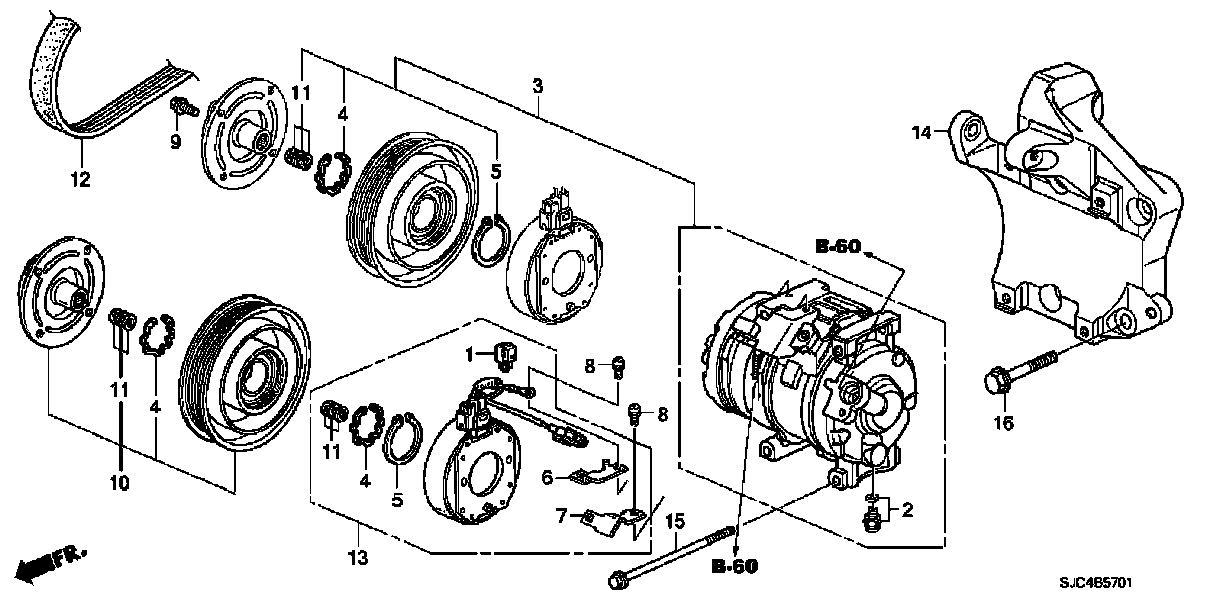 12
9
11
4
3
5
14
B-60
11
4
10
1
8
8
11
4
5
6
7
13
15
2
16
B-60
FR.
SJC4B5701