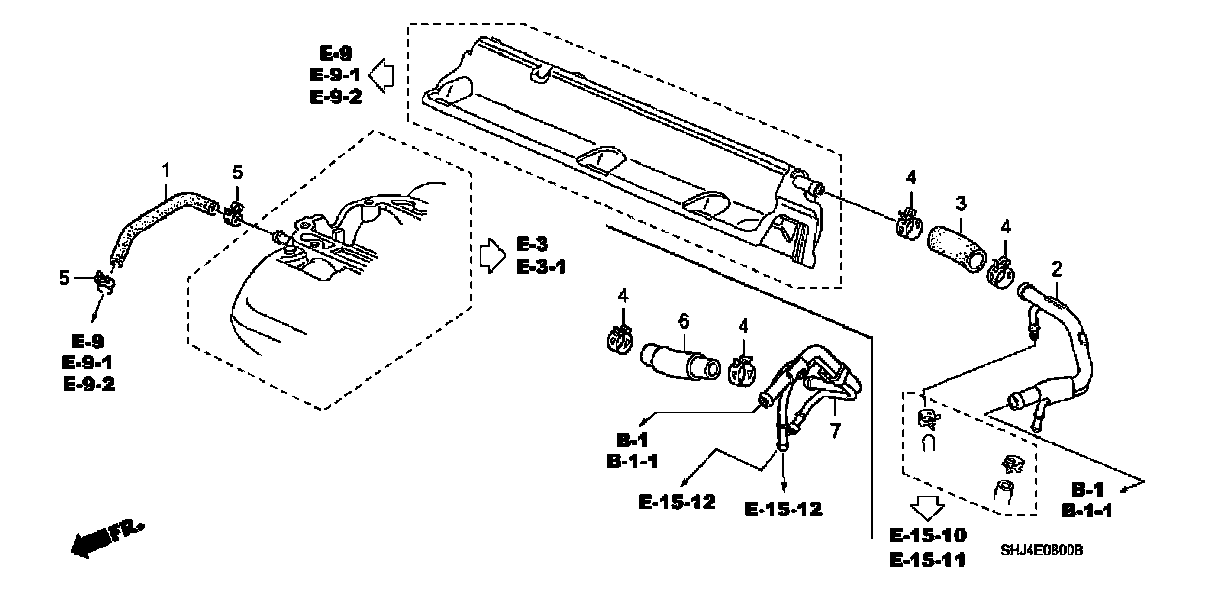 E-9
E-9-1
E-9-2

1
5
5

E-9
E-9-1
E-9-2

E-3
E-3-1

4
3
4
2

4
6
4
7

B-1
B-1-1

E-15-12
E-15-12

B-1
B-1-1

E-15-10
E-15-11

SHJ4E0800B

FR.