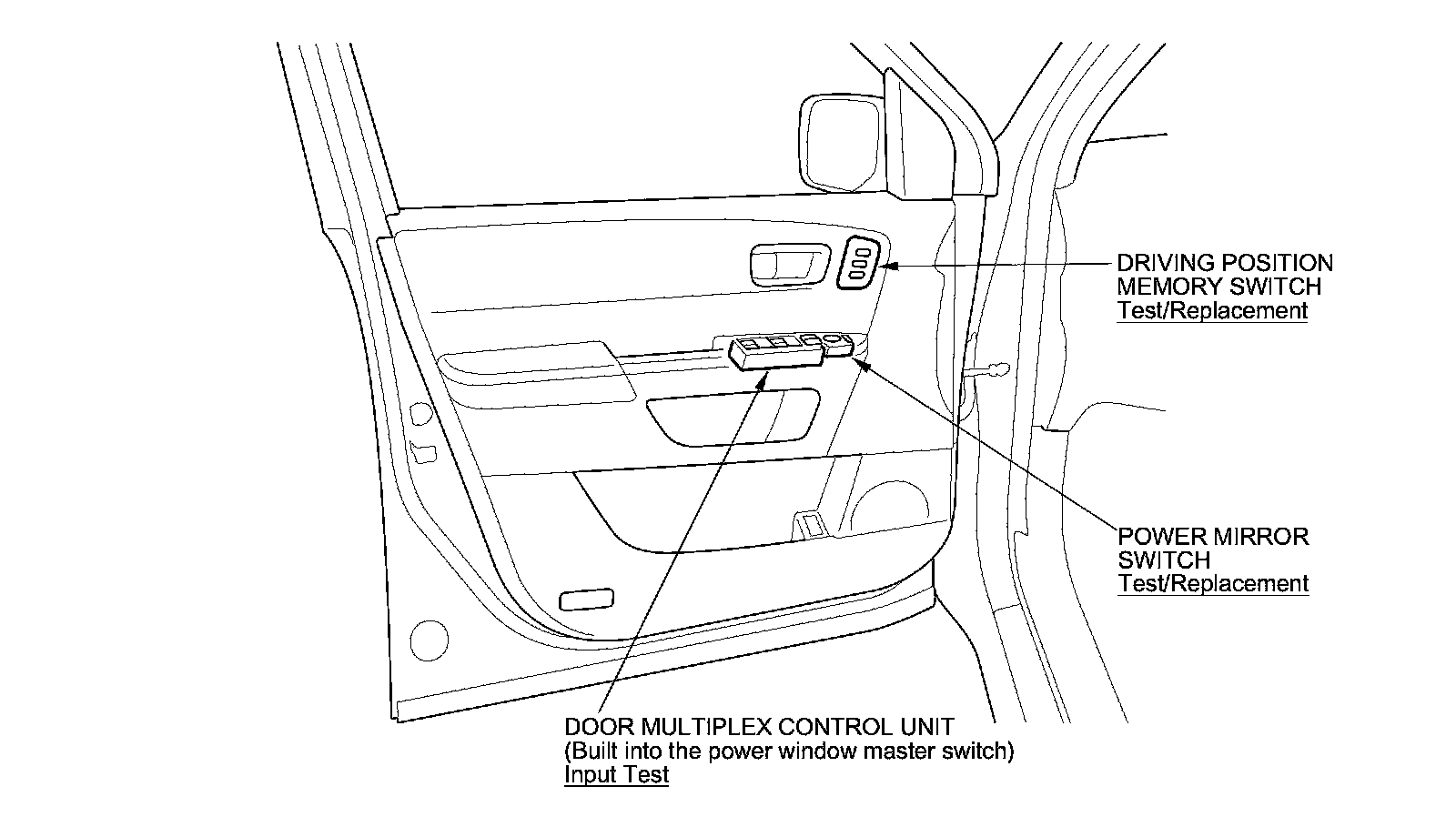 DRIVING POSITION MEMORY SWITCH
Test/Replacement

POWER MIRROR SWITCH
Test/Replacement

DOOR MULTIPLEX CONTROL UNIT
(Built into the power window master switch)
Input Test