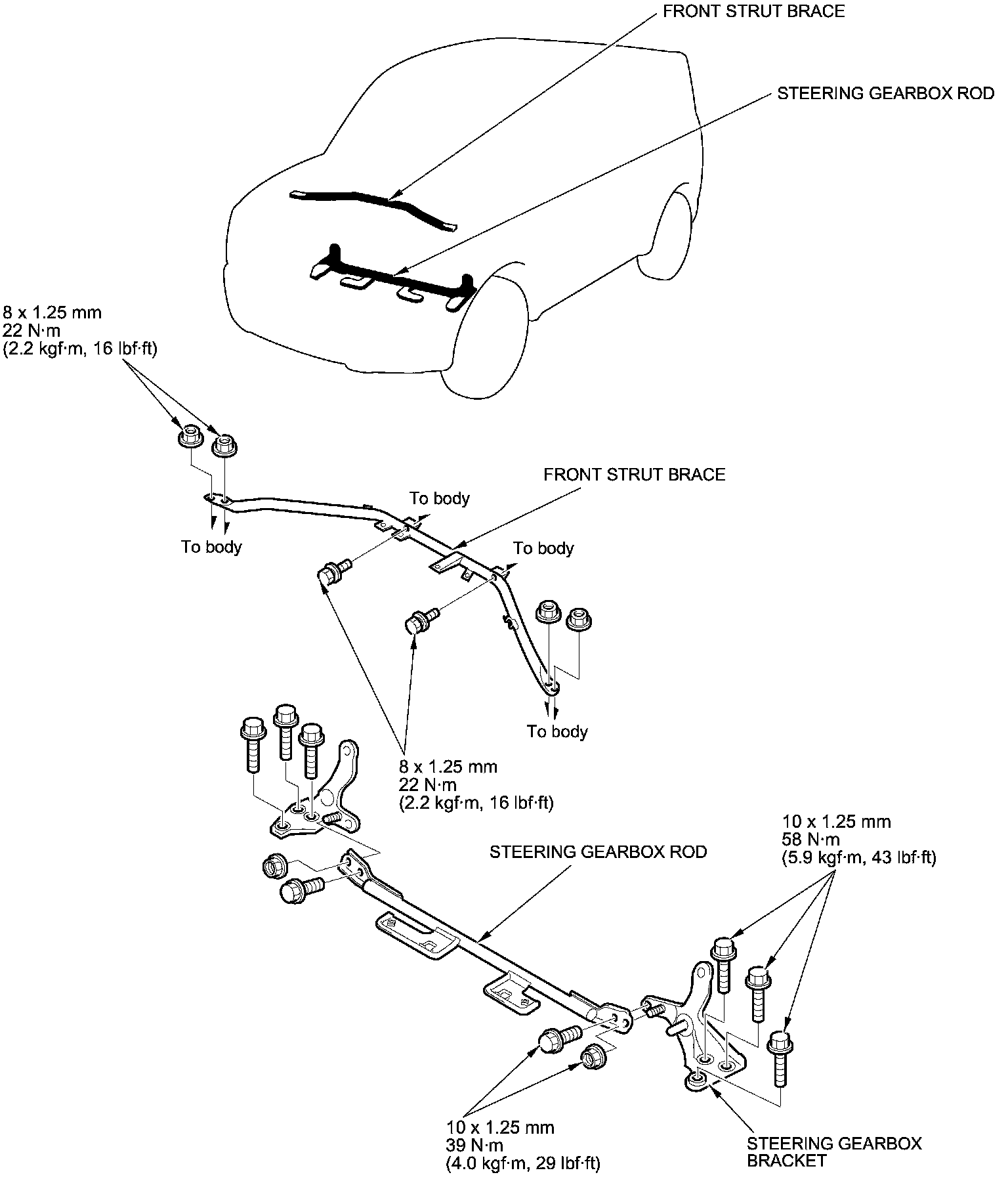 FRONT STRUT BRACE

STEERING GEARBOX ROD

8 x 1.25 mm
22 N·m
(2.2 kgf·m, 16 lbf·ft)

FRONT STRUT BRACE

To body

To body

To body

To body

8 x 1.25 mm
22 N·m
(2.2 kgf·m, 16 lbf·ft)

10 x 1.25 mm
58 N·m
(5.9 kgf·m, 43 lbf·ft)

STEERING GEARBOX ROD

10 x 1.25 mm
39 N·m
(4.0 kgf·m, 29 lbf·ft)

STEERING GEARBOX BRACKET