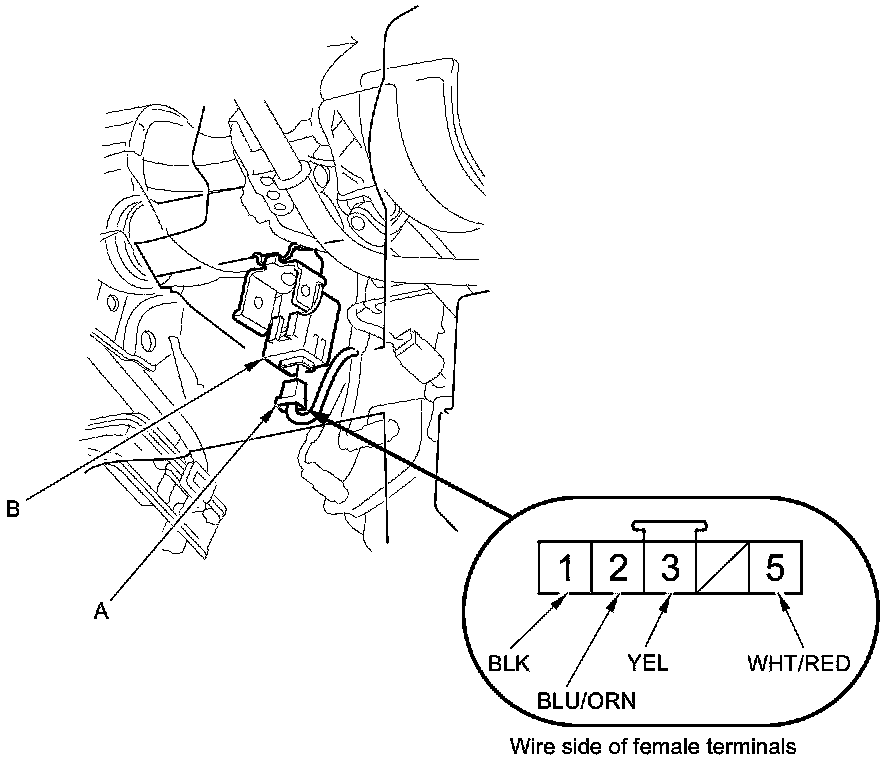 B

A

1 2 3 5

BLK

BLU/ORN

YEL

WHT/RED

Wire side of female terminals