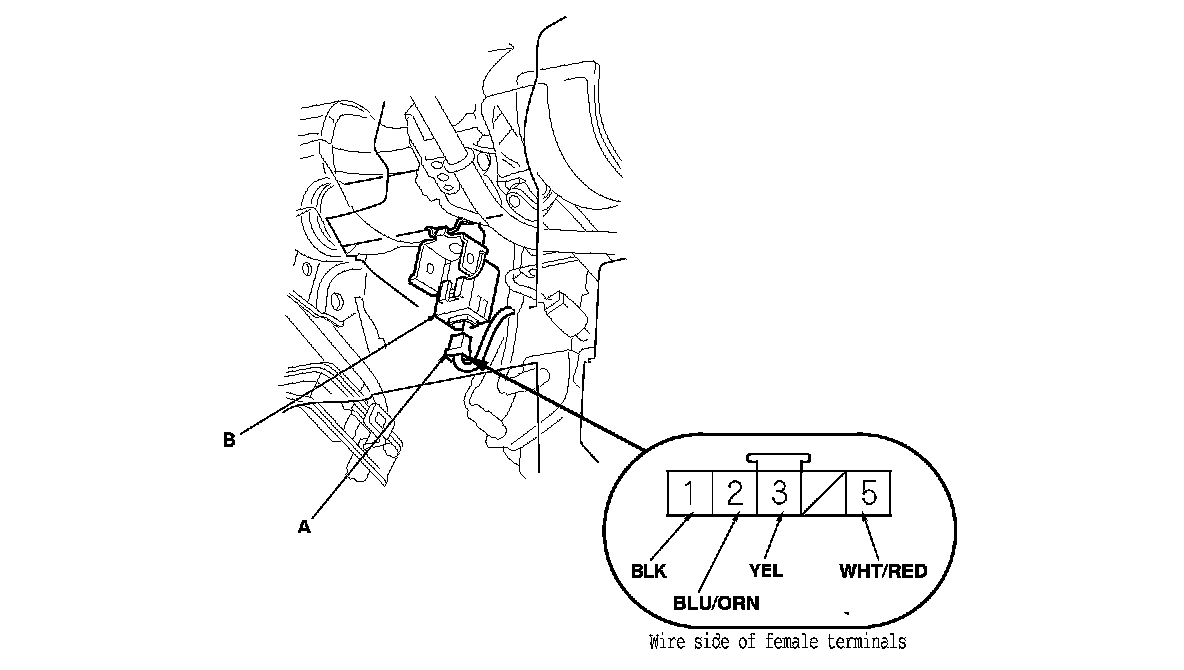 B

A

1
2
3
5

BLK
BLU/ORN
YEL
WHT/RED

Wire side of female terminals