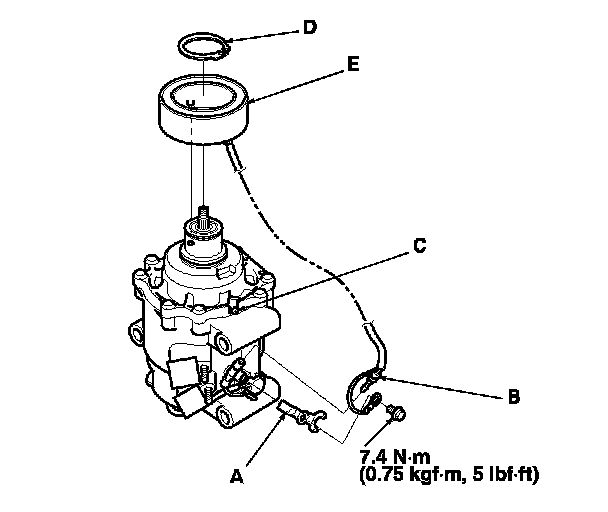 D

E

C

B

A

7.4 N·m
(0.75 kgf·m, 5 lbf·ft)