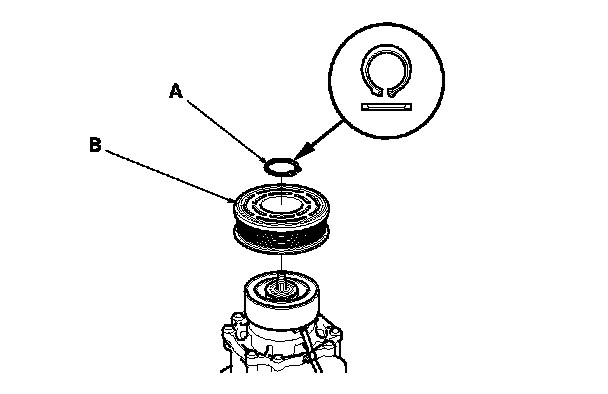 A
B