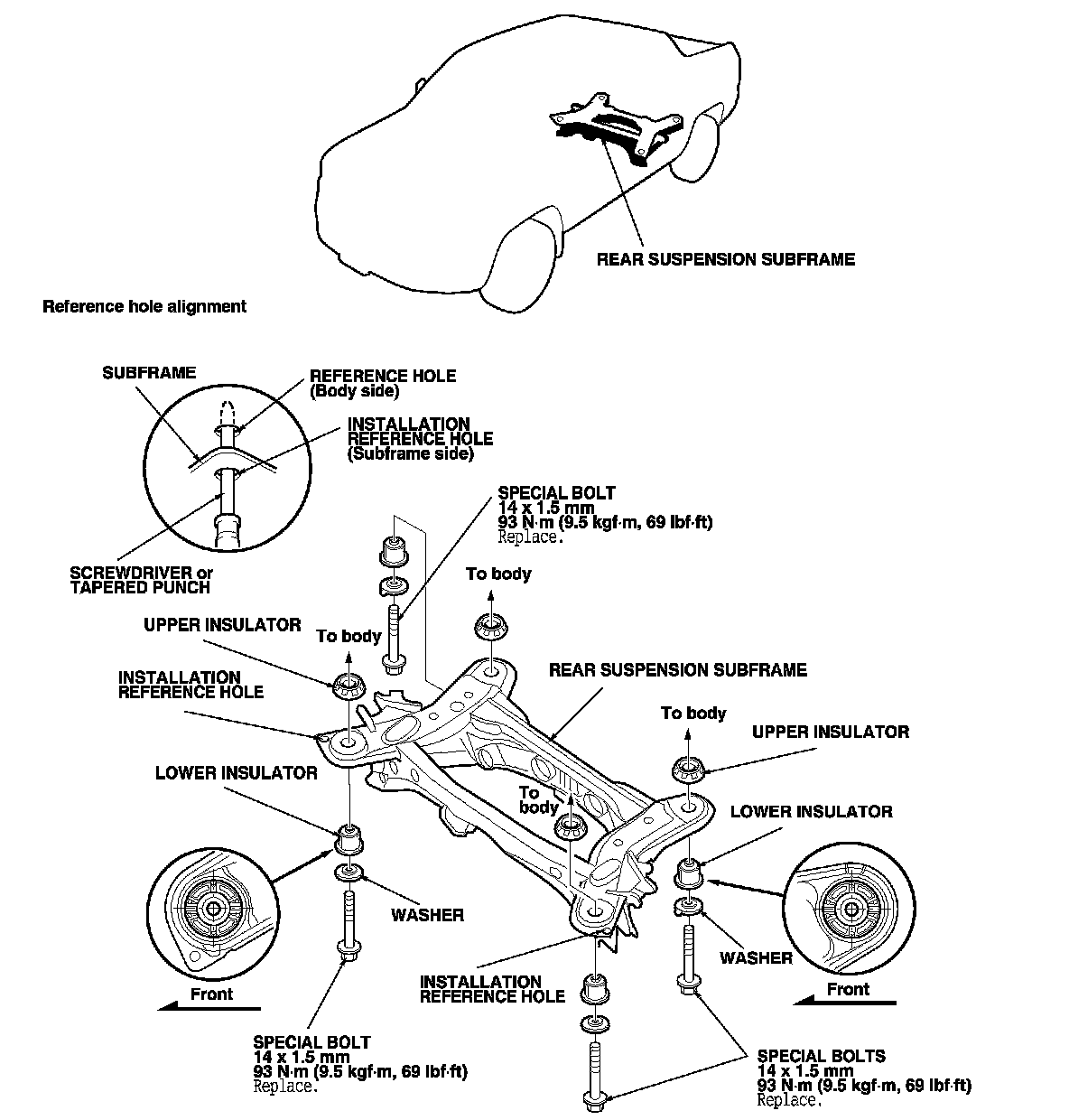 REAR SUSPENSION SUBFRAME

Reference hole alignment

SUBFRAME

REFERENCE HOLE
(Body side)

INSTALLATION
REFERENCE HOLE
(Subframe side)

SCREWDRIVER or
TAPERED PUNCH

SPECIAL BOLT
14 x 1.5 mm
93 N·m (9.5 kgf·m, 69 lbf·ft)
Replace.

To body

UPPER INSULATOR

To body

INSTALLATION
REFERENCE HOLE

REAR SUSPENSION SUBFRAME

To body

UPPER INSULATOR

LOWER INSULATOR

To
body

LOWER INSULATOR

WASHER

WASHER

Front

INSTALLATION
REFERENCE HOLE

Front

SPECIAL BOLT
14 x 1.5 mm
93 N·m (9.5 kgf·m, 69 lbf·ft)
Replace.

SPECIAL BOLTS
14 x 1.5 mm
93 N·m (9.5 kgf·m, 69 lbf·ft)
Replace.