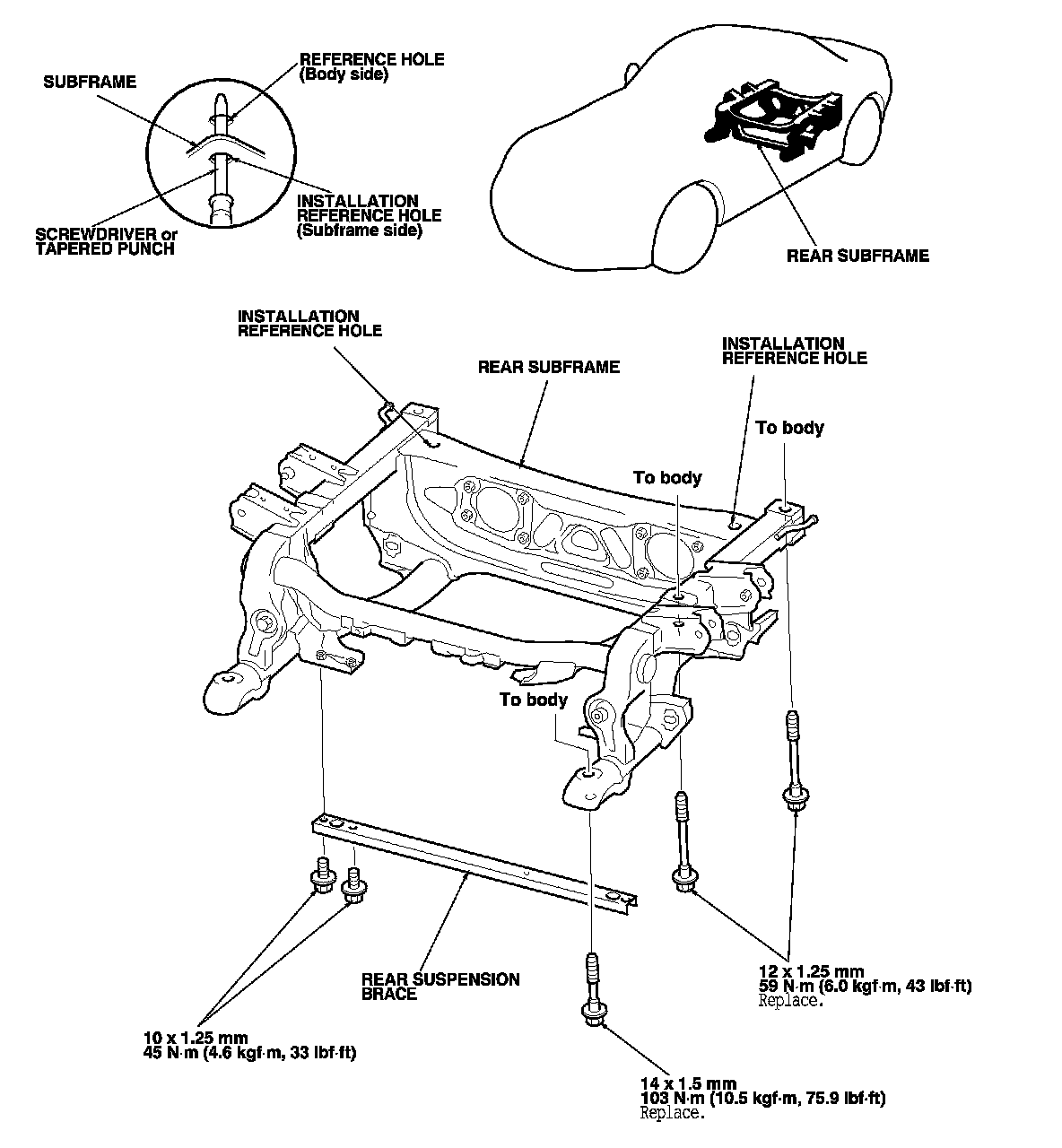 SUBFRAME

REFERENCE HOLE
(Body side)

INSTALLATION
REFERENCE HOLE
(Subframe side)

SCREWDRIVER or
TAPERED PUNCH

REAR SUBFRAME

INSTALLATION
REFERENCE HOLE

REAR SUBFRAME

INSTALLATION
REFERENCE HOLE

To body

To body

To body

REAR SUSPENSION
BRACE

10 x 1.25 mm
45 N·m (4.6 kgf·m, 33 lbf·ft)

12 x 1.25 mm
59 N·m (6.0 kgf·m, 43 lbf·ft)
Replace.

14 x 1.5 mm
103 N·m (10.5 kgf·m, 75.9 lbf·ft)
Replace.