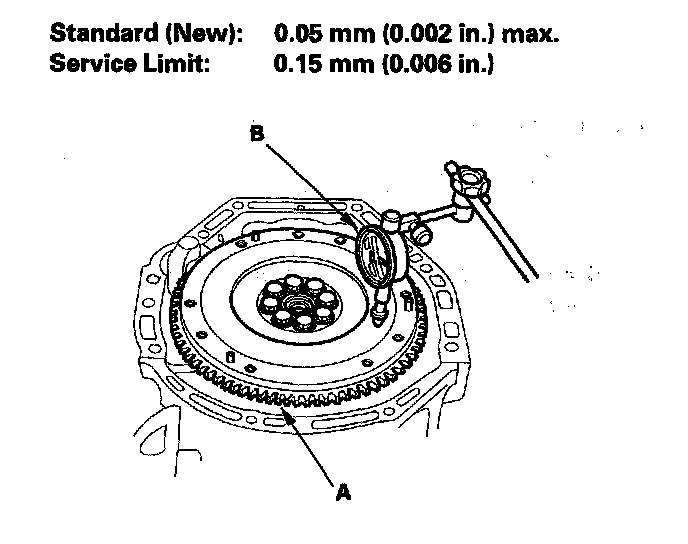 Standard (New): 0.05 mm (0.002 in.) max.
Service Limit: 0.15 mm (0.006 in.)

B

A