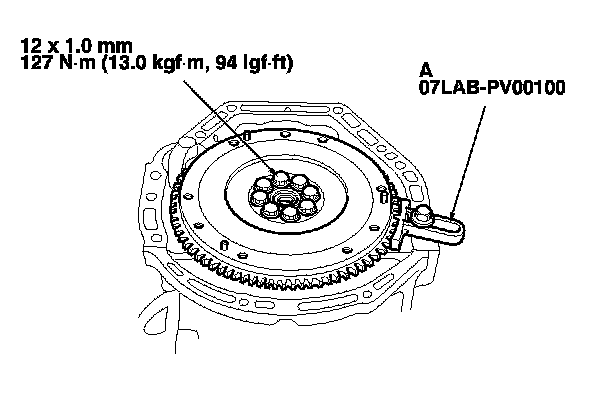 12 x 1.0 mm
127 N·m (13.0 kgf·m, 94 lgf·ft)

A
07LAB-PV00100