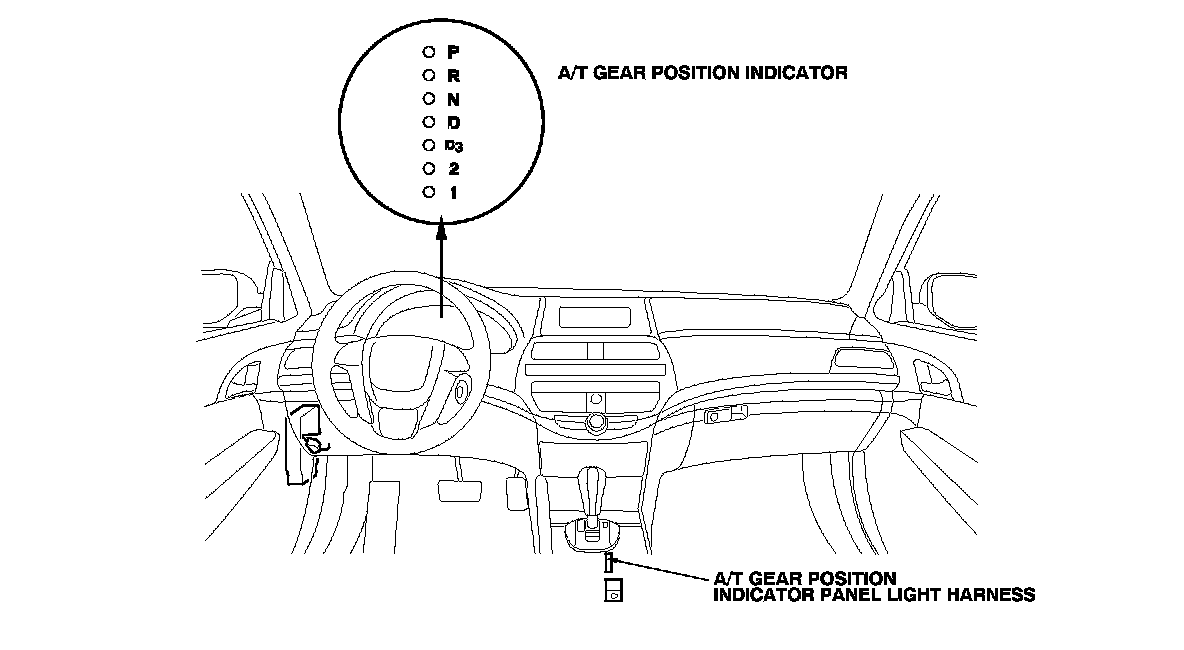 P
R
N
D
D3
2
1

A/T GEAR POSITION INDICATOR

A/T GEAR POSITION INDICATOR PANEL LIGHT HARNESS