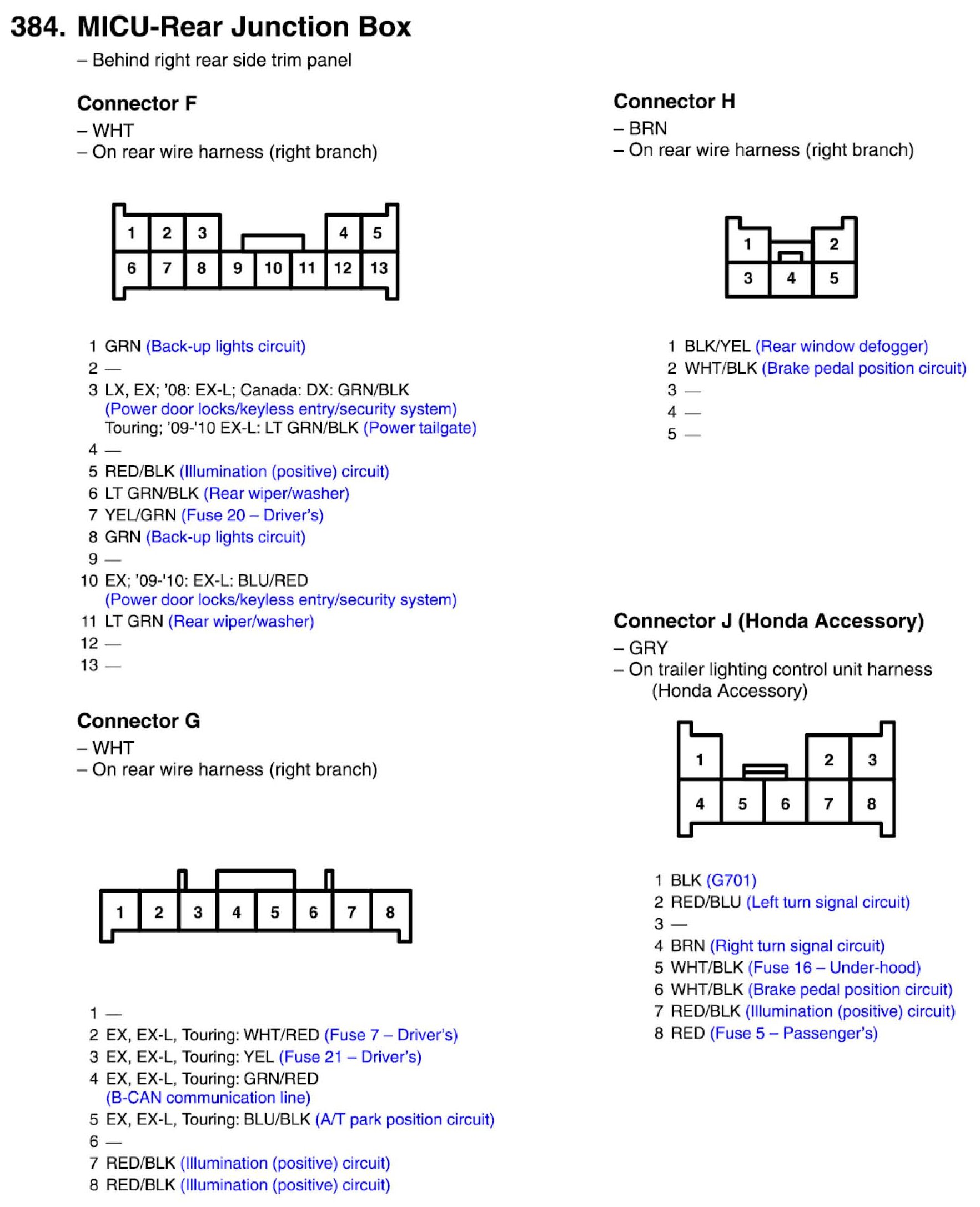 384. MICU-Rear Junction Box
– Behind right rear side trim panel

Connector F
– WHT
– On rear wire harness (right branch)

1 2 3 4 5
6 7 8 9 10 11 12 13

1 GRN (Back-up lights circuit)
2 —
3 LX, EX; '08: EX-L; Canada: DX: GRN/BLK (Power door locks/keyless entry/security system)
Touring; '09-'10 EX-L: LT GRN/BLK (Power tailgate)
4 —
5 RED/BLK (Illumination (positive) circuit)
6 LT GRN/BLK (Rear wiper/washer)
7 YEL/GRN (Fuse 20 – Driver's)
8 GRN (Back-up lights circuit)
9 —
10 EX; '09-'10: EX-L: BLU/RED (Power door locks/keyless entry/security system)
11 LT GRN (Rear wiper/washer)
12 —
13 —

Connector G
– WHT
– On rear wire harness (right branch)

1 2 3 4 5 6 7 8

1 —
2 EX, EX-L, Touring: WHT/RED (Fuse 7 – Driver's)
3 EX, EX-L, Touring: YEL (Fuse 21 – Driver's)
4 EX, EX-L, Touring: GRN/RED (B-CAN communication line)
5 EX, EX-L, Touring: BLU/BLK (A/T park position circuit)
6 —
7 RED/BLK (Illumination (positive) circuit)
8 RED/BLK (Illumination (positive) circuit)

Connector H
– BRN
– On rear wire harness (right branch)

1 2
3 4 5

1 BLK/YEL (Rear window defogger)
2 WHT/BLK (Brake pedal position circuit)
3 —
4 —
5 —

Connector J (Honda Accessory)
– GRY
– On trailer lighting control unit harness (Honda Accessory)

1 2 3
4 5 6 7 8

1 BLK (G701)
2 RED/BLU (Left turn signal circuit)
3 —
4 BRN (Right turn signal circuit)
5 WHT/BLK (Fuse 16 – Under-hood)
6 WHT/BLK (Brake pedal position circuit)
7 RED/BLK (Illumination (positive) circuit)
8 RED (Fuse 5 – Passenger's)