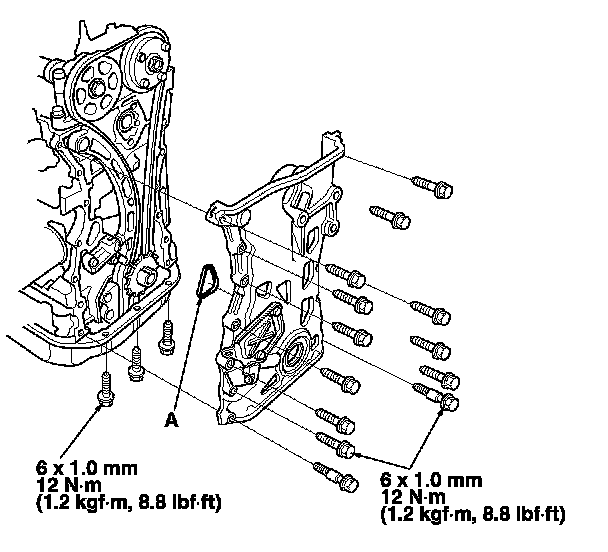 A

6 x 1.0 mm
12 N·m
(1.2 kgf·m, 8.8 lbf·ft)

6 x 1.0 mm
12 N·m
(1.2 kgf·m, 8.8 lbf·ft)