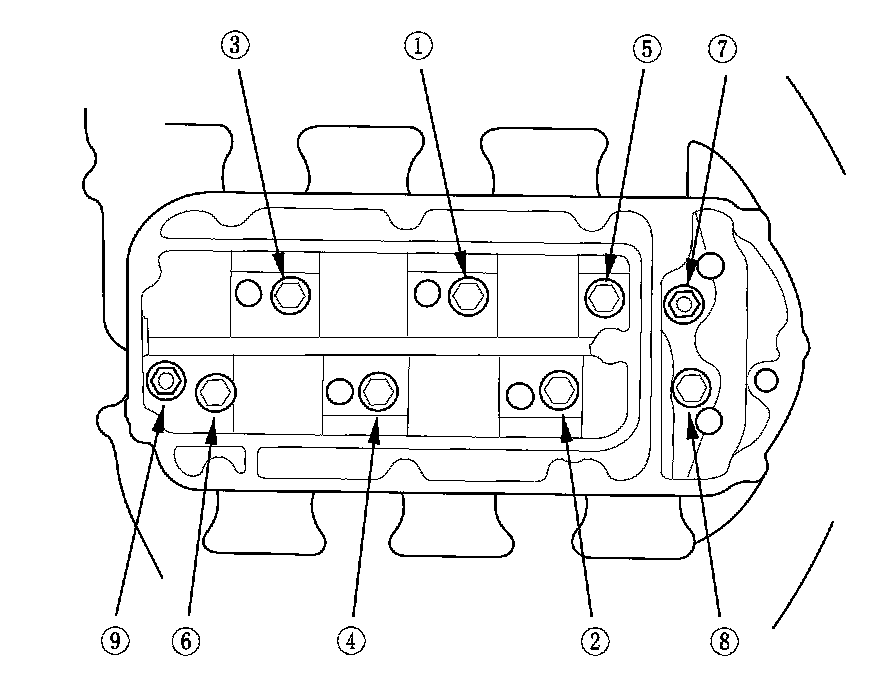 ③ ① ⑤ ⑦

⑨ ⑥ ④ ② ⑧