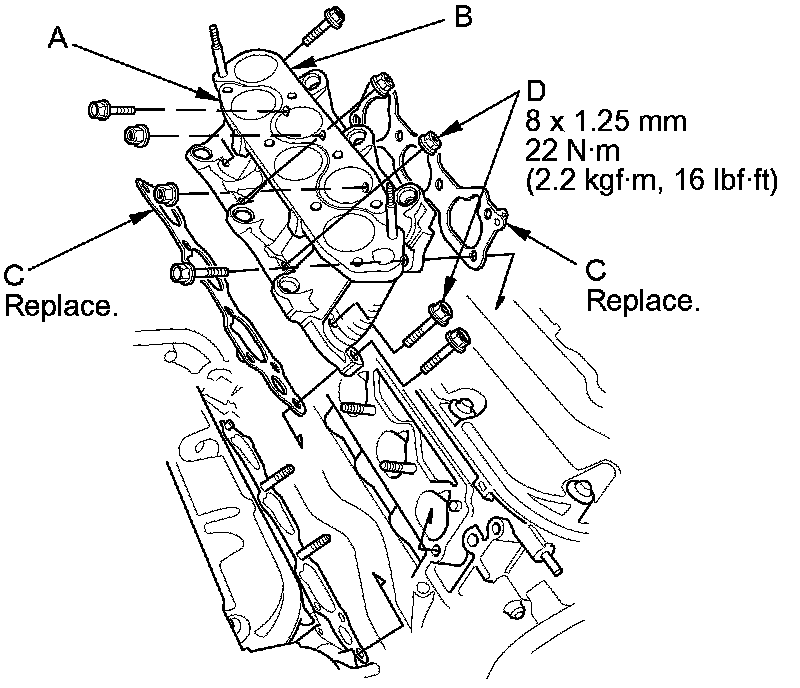 A

B

D
8 x 1.25 mm
22 N·m
(2.2 kgf·m, 16 lbf·ft)

C
Replace.

C
Replace.