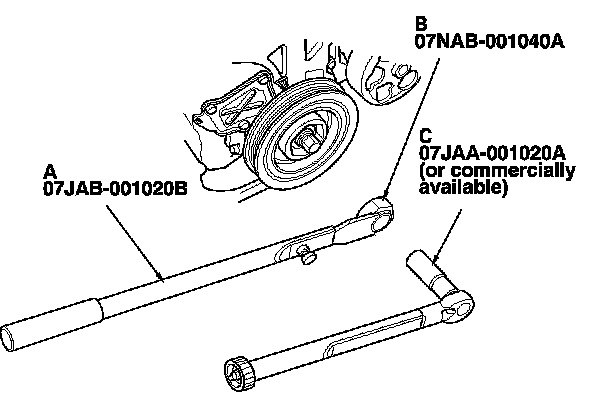 B
07NAB-001040A

C
07JAA-001020A
(or commercially available)

A
07JAB-001020B