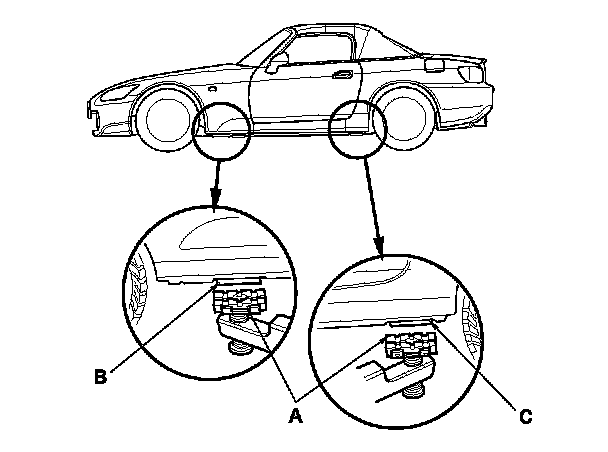 B
A
C