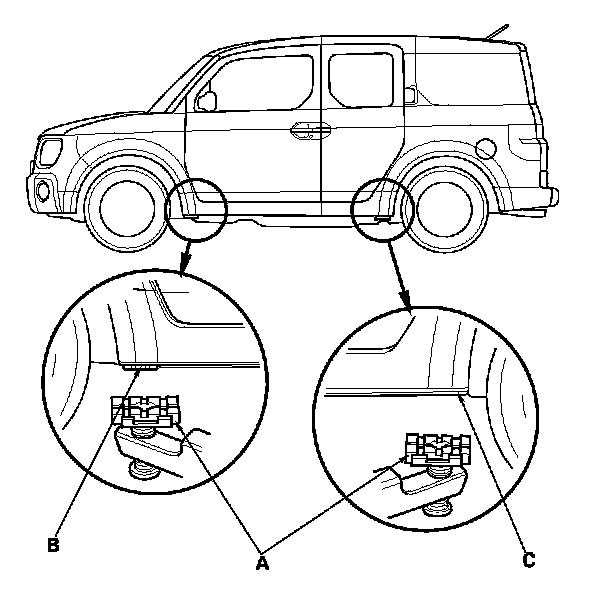 B
A
C