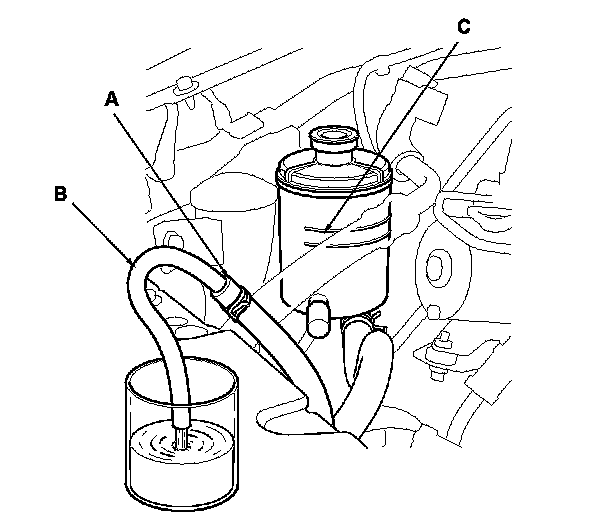 C
A
B