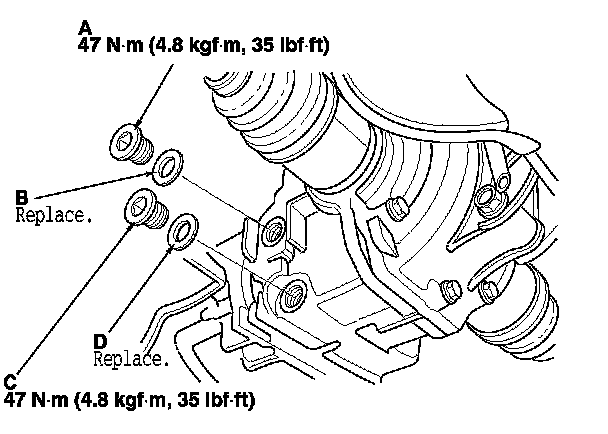 A
47 N·m (4.8 kgf·m, 35 lbf·ft)

B
Replace.

D
Replace.

C
47 N·m (4.8 kgf·m, 35 lbf·ft)