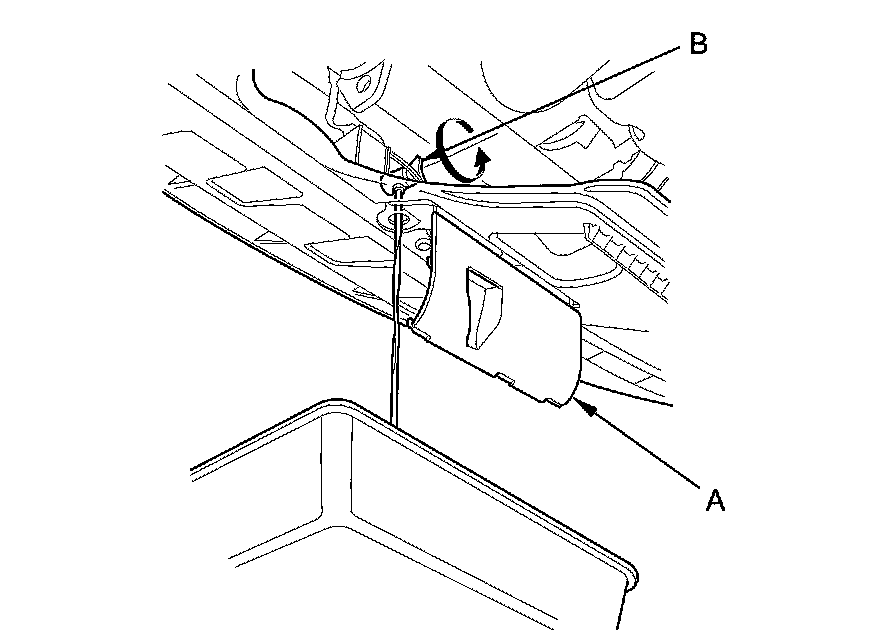 B

A