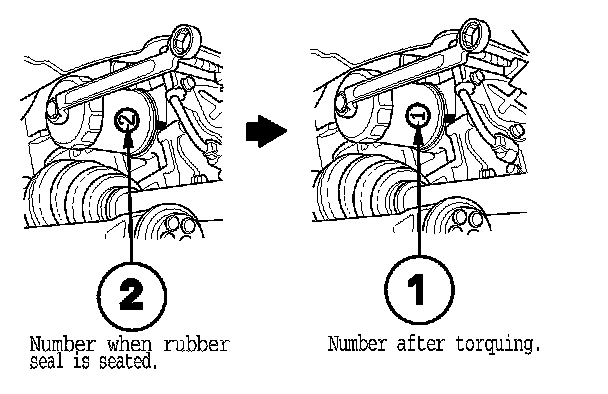 2

2

Number when rubber seal is seated.

1

1

Number after torquing.