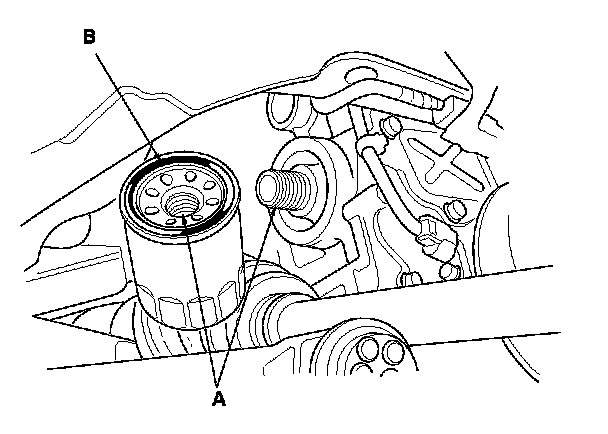 B

A