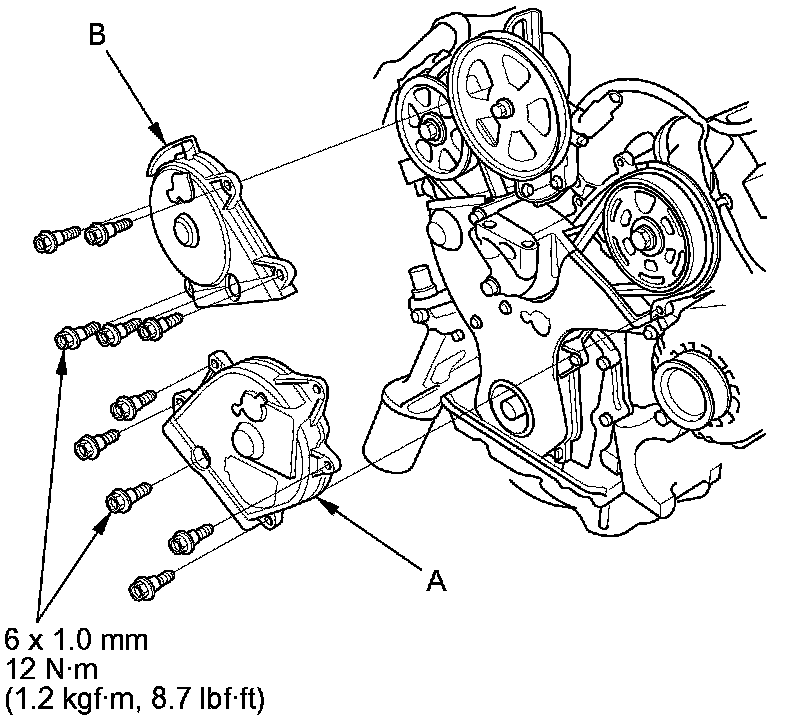 B

A

6 x 1.0 mm
12 N·m
(1.2 kgf·m, 8.7 lbf·ft)