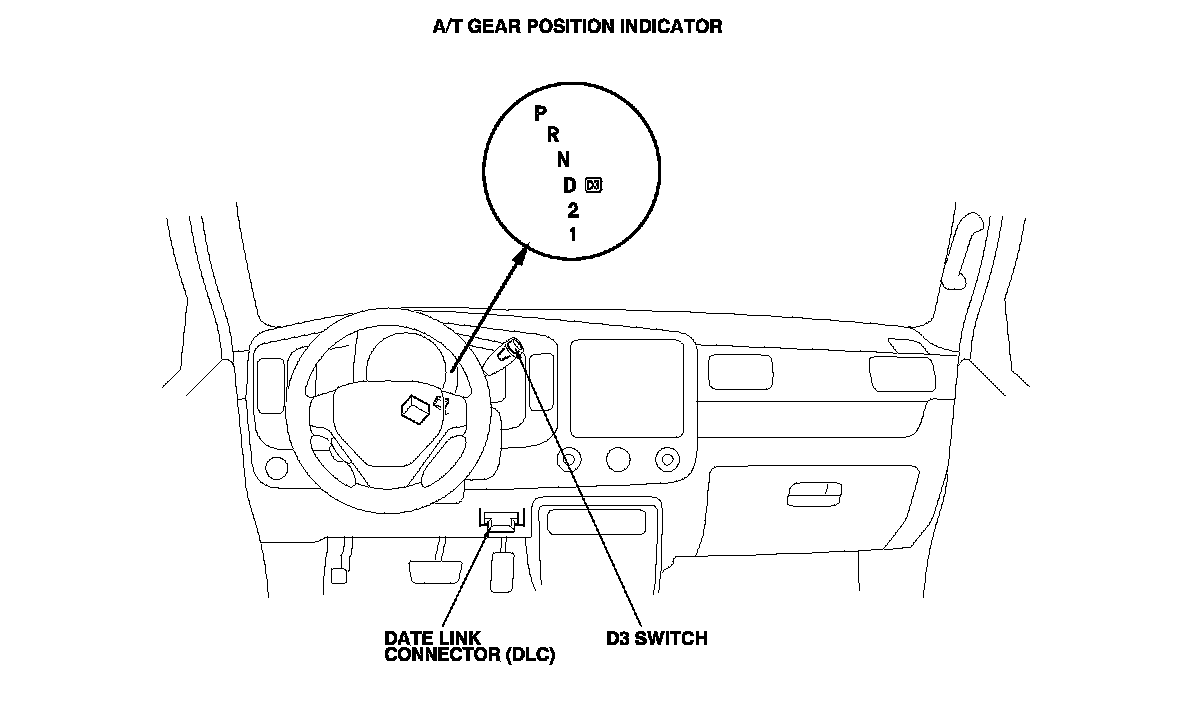 A/T GEAR POSITION INDICATOR

P
R
N
D D3
2
1

DATE LINK CONNECTOR (DLC)

D3 SWITCH