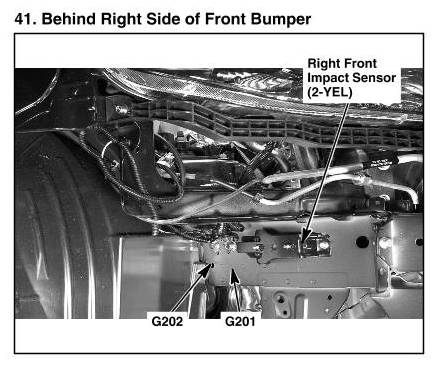 41. Behind Right Side of Front Bumper

Right Front Impact Sensor (2-YEL)

G202

G201